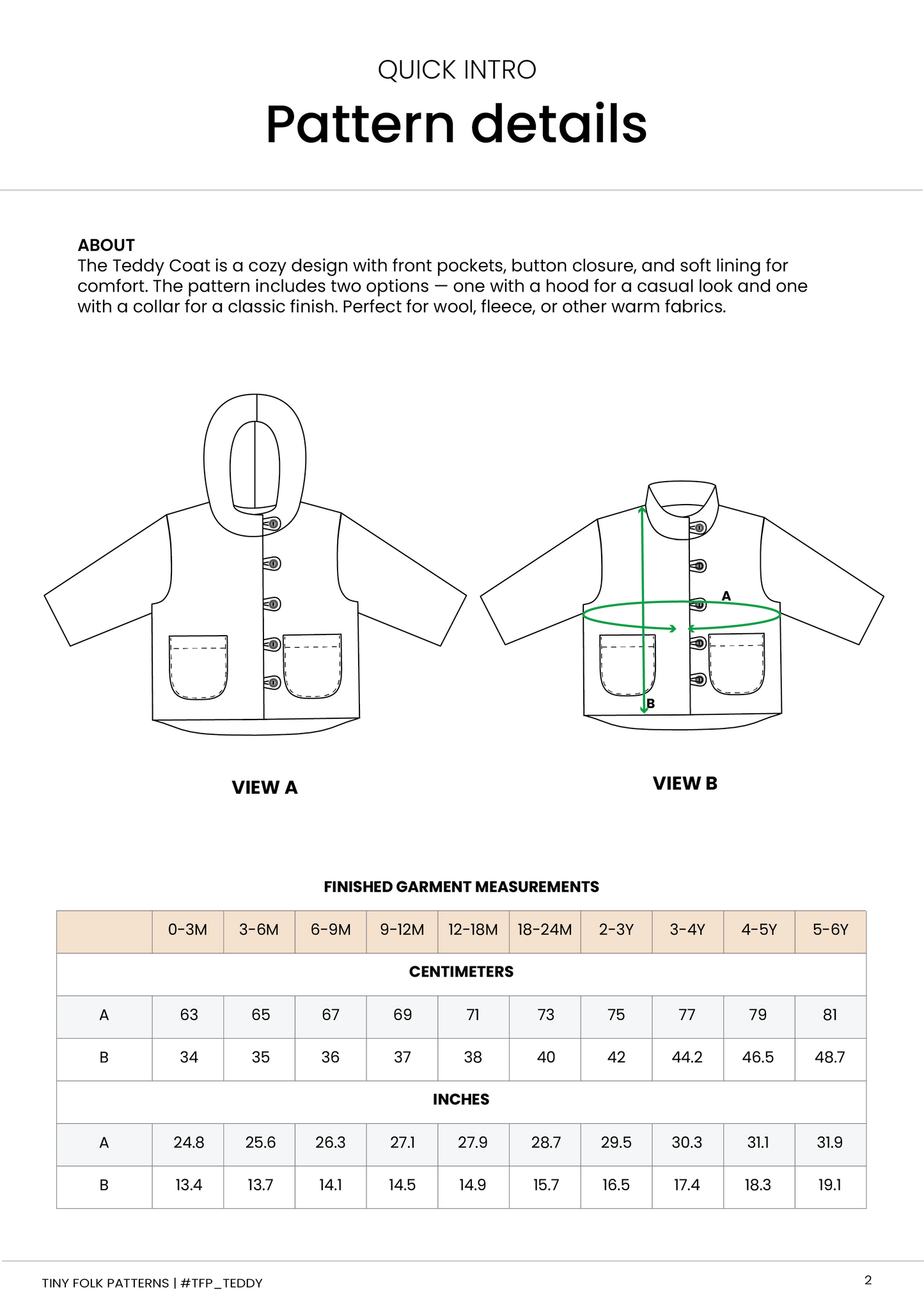 QUICK INTRO

Pattern details

ABOUT
The Teddy Coat is a cozy design with front pockets, button closure, and soft lining for comfort. The pattern includes two options — one with a hood for a casual look and one with a collar for a classic finish. Perfect for wool, fleece, or other warm fabrics.

A

B

VIEW A

VIEW B

FINISHED GARMENT MEASUREMENTS

| | 0-3M | 3-6M | 6-9M | 9-12M | 12-18M | 18-24M | 2-3Y | 3-4Y | 4-5Y | 5-6Y |
|---|---|---|---|---|---|---|---|---|---|---|
| CENTIMETERS | | | | | | | | | | |
| A | 63 | 65 | 67 | 69 | 71 | 73 | 75 | 77 | 79 | 81 |
| B | 34 | 35 | 36 | 37 | 38 | 40 | 42 | 44.2 | 46.5 | 48.7 |
| INCHES | | | | | | | | | | |
| A | 24.8 | 25.6 | 26.3 | 27.1 | 27.9 | 28.7 | 29.5 | 30.3 | 31.1 | 31.9 |
| B | 13.4 | 13.7 | 14.1 | 14.5 | 14.9 | 15.7 | 16.5 | 17.4 | 18.3 | 19.1 |

TINY FOLK PATTERNS | #TFP_TEDDY

2