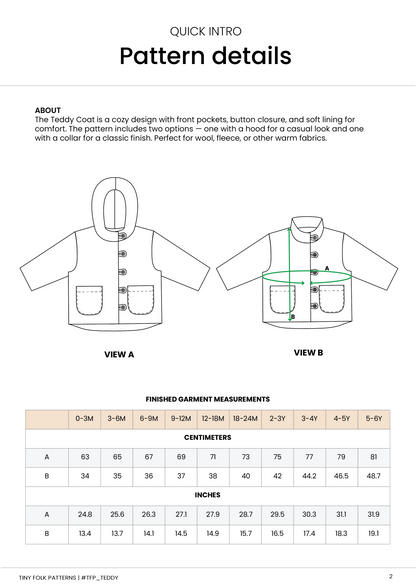 QUICK INTRO
Pattern details

ABOUT
The Teddy Coat is a cozy design with front pockets, button closure, and soft lining for comfort. The pattern includes two options — one with a hood for a casual look and one with a collar for a classic finish. Perfect for wool, fleece, or other warm fabrics.

A
B

VIEW A

VIEW B

FINISHED GARMENT MEASUREMENTS

| | 0-3M | 3-6M | 6-9M | 9-12M | 12-18M | 18-24M | 2-3Y | 3-4Y | 4-5Y | 5-6Y |
|---|---|---|---|---|---|---|---|---|---|---|
| CENTIMETERS | | | | | | | | | | |
| A | 63 | 65 | 67 | 69 | 71 | 73 | 75 | 77 | 79 | 81 |
| B | 34 | 35 | 36 | 37 | 38 | 40 | 42 | 44.2 | 46.5 | 48.7 |
| INCHES | | | | | | | | | | |
| A | 24.8 | 25.6 | 26.3 | 27.1 | 27.9 | 28.7 | 29.5 | 30.3 | 31.1 | 31.9 |
| B | 13.4 | 13.7 | 14.1 | 14.5 | 14.9 | 15.7 | 16.5 | 17.4 | 18.3 | 19.1 |

TINY FOLK PATTERNS | #TFP_TEDDY

2